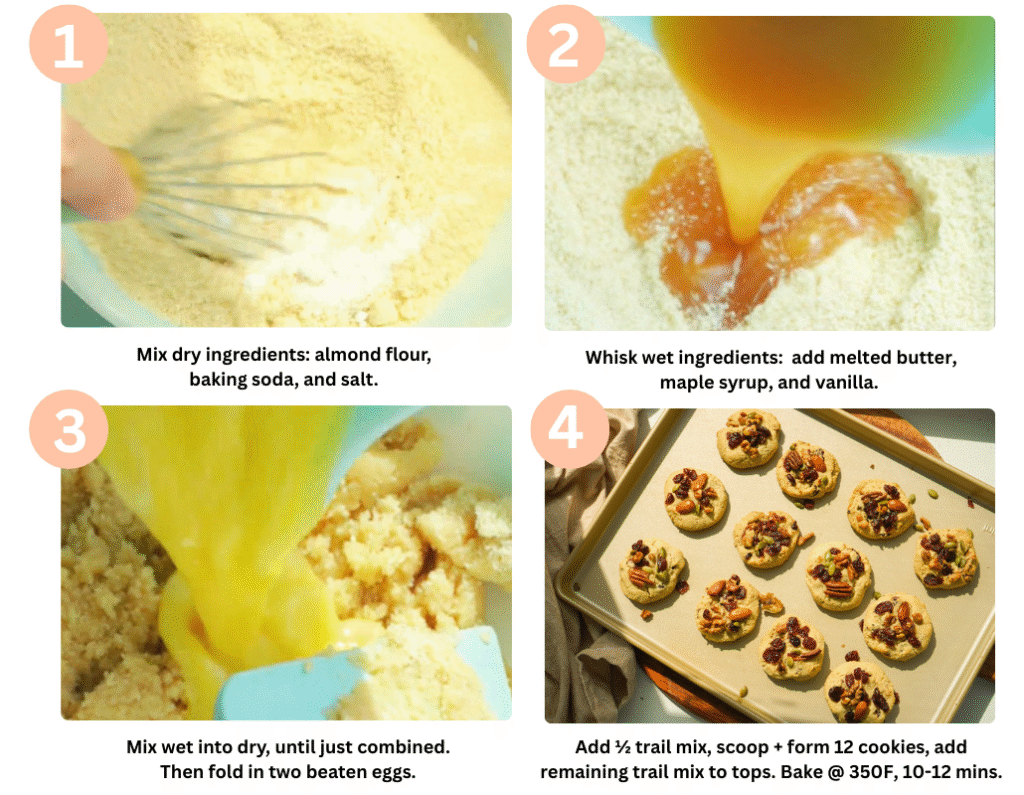 1

Mix dry ingredients: almond flour, baking soda, and salt.

2

Whisk wet ingredients: add melted butter, maple syrup, and vanilla.

3

Mix wet into dry, until just combined. Then fold in two beaten eggs.

4

Add ½ trail mix, scoop + form 12 cookies, add remaining trail mix to tops. Bake @ 350F, 10-12 mins.